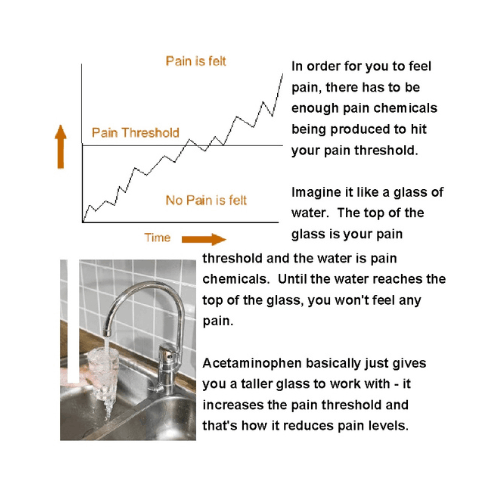 Pain is felt

Pain Threshold

No Pain is felt

Time

In order for you to feel pain, there has to be enough pain chemicals being produced to hit your pain threshold.

Imagine it like a glass of water. The top of the glass is your pain threshold and the water is pain chemicals. Until the water reaches the top of the glass, you won't feel any pain.

Acetaminophen basically just gives you a taller glass to work with - it increases the pain threshold and that's how it reduces pain levels.